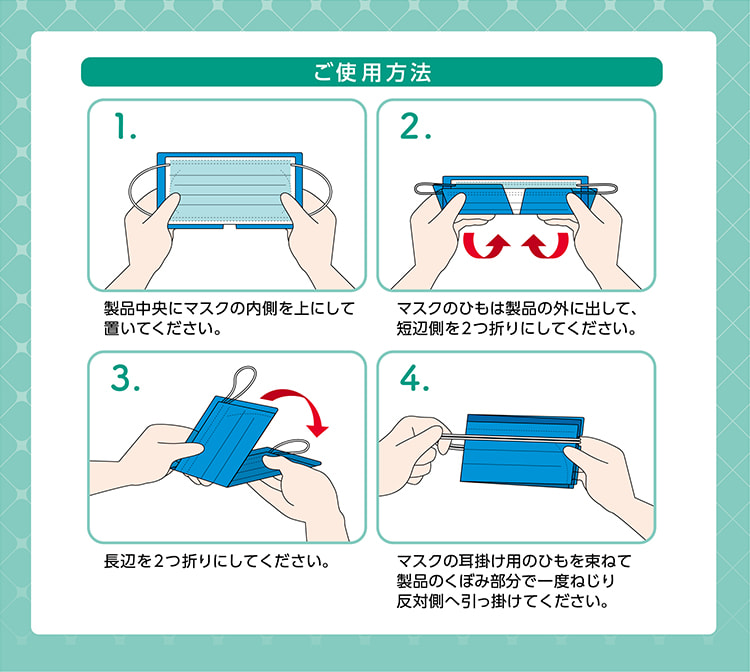 ご使用方法

1.

製品中央にマスクの内側を上にして置いてください。

2.

マスクのひもは製品の外に出して、短辺側を2つ折りにしてください。

3.

長辺を2つ折りにしてください。

4.

マスクの耳掛け用のひもを束ねて製品のくぼみ部分で一度ねじり反対側へ引っ掛けてください。