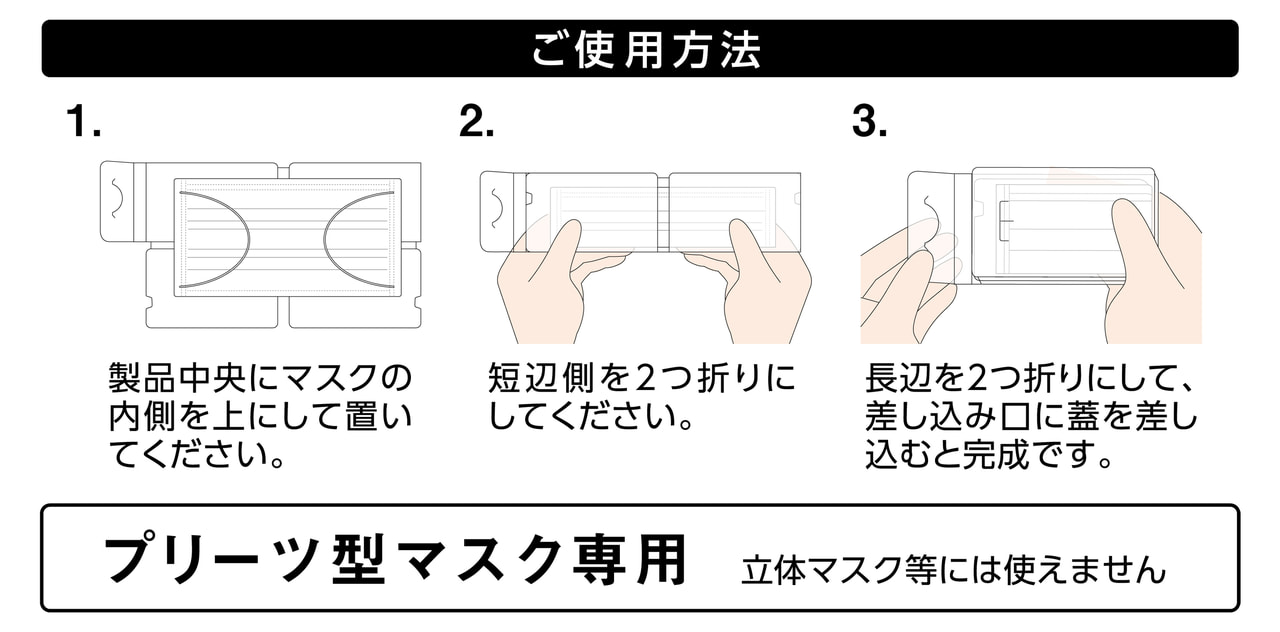 ご使用方法

1.

製品中央にマスクの内側を上にして置いてください。

2.

短辺側を2つ折りにしてください。

3.

長辺を2つ折りにして、差し込み口に蓋を差し込むと完成です。

プリーツ型マスク専用 立体マスク等には使えません