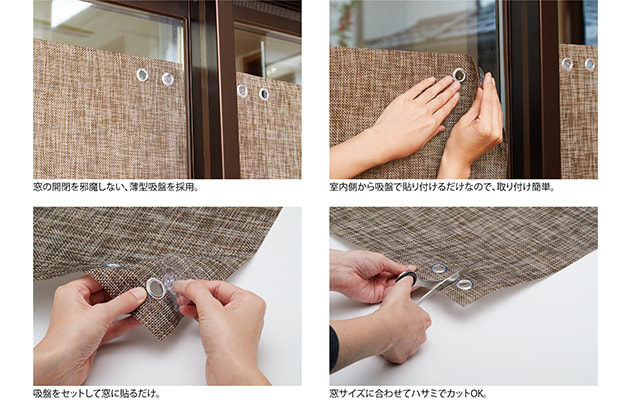 窓の開閉を邪魔しない、薄型吸盤を採用。

室内側から吸盤で貼り付けるだけなので、取り付け簡単。

吸盤をセットして窓に貼るだけ。

窓サイズに合わせてハサミでカットOK。